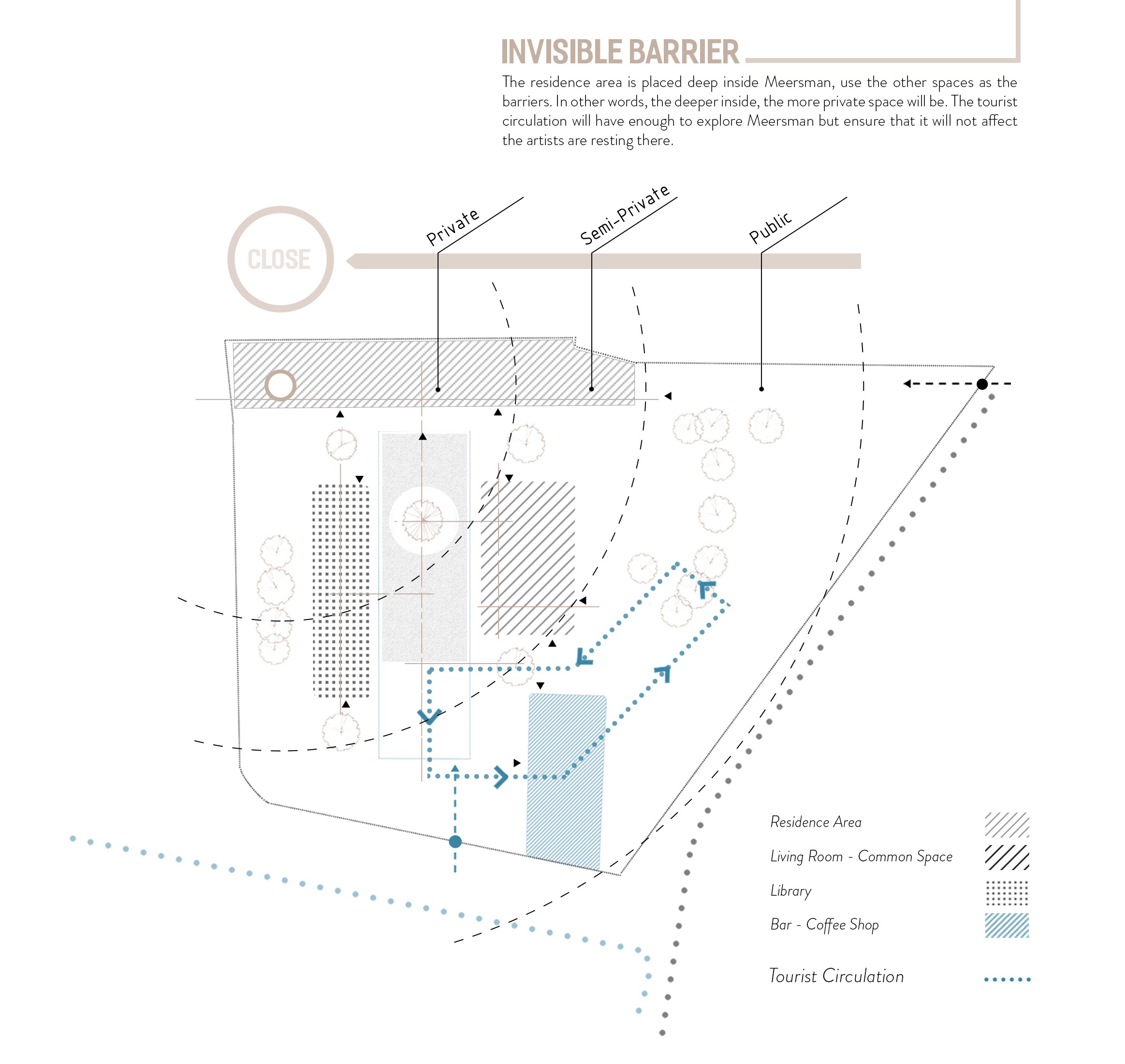 INVISIBLE BARRIER

The residence area is placed deep inside Meersman, use the other spaces as the barriers. In other words, the deeper inside, the more private space will be. The tourist circulation will have enough to explore Meersman but ensure that it will not affect the artists are resting there.

CLOSE

Private

Semi-Private

Public

Residence Area

Living Room - Common Space

Library

Bar - Coffee Shop

Tourist Circulation