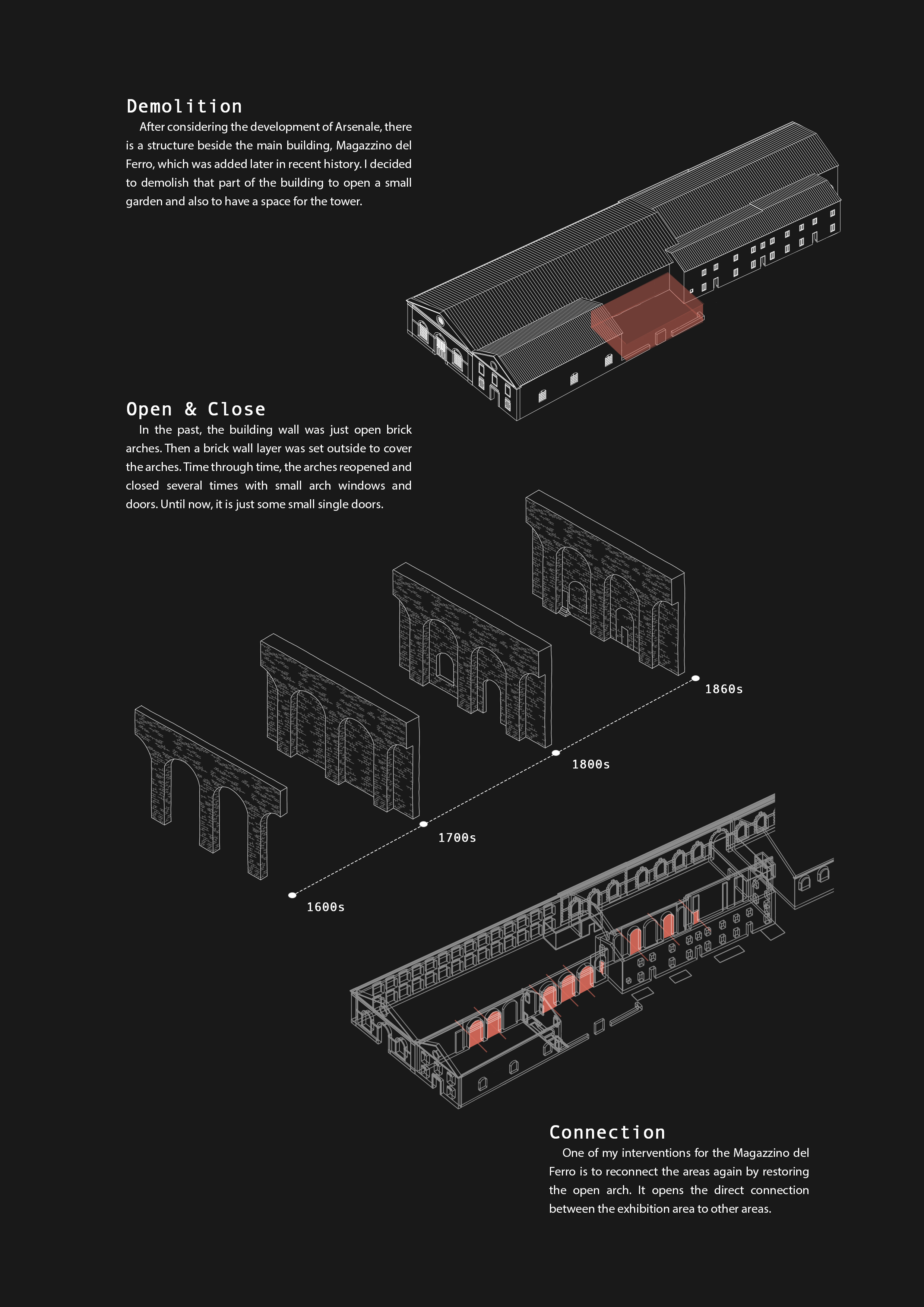 Demolition

After considering the development of Arsenale, there is a structure beside the main building, Magazzino del Ferro, which was added later in recent history. I decided to demolish that part of the building to open a small garden and also to have a space for the tower.

Open & Close

In the past, the building wall was just open brick arches. Then a brick wall layer was set outside to cover the arches. Time through time, the arches reopened and closed several times with small arch windows and doors. Until now, it is just some small single doors.

1860s

1800s

1700s

1600s

Connection

One of my interventions for the Magazzino del Ferro is to reconnect the areas again by restoring the open arch. It opens the direct connection between the exhibition area to other areas.