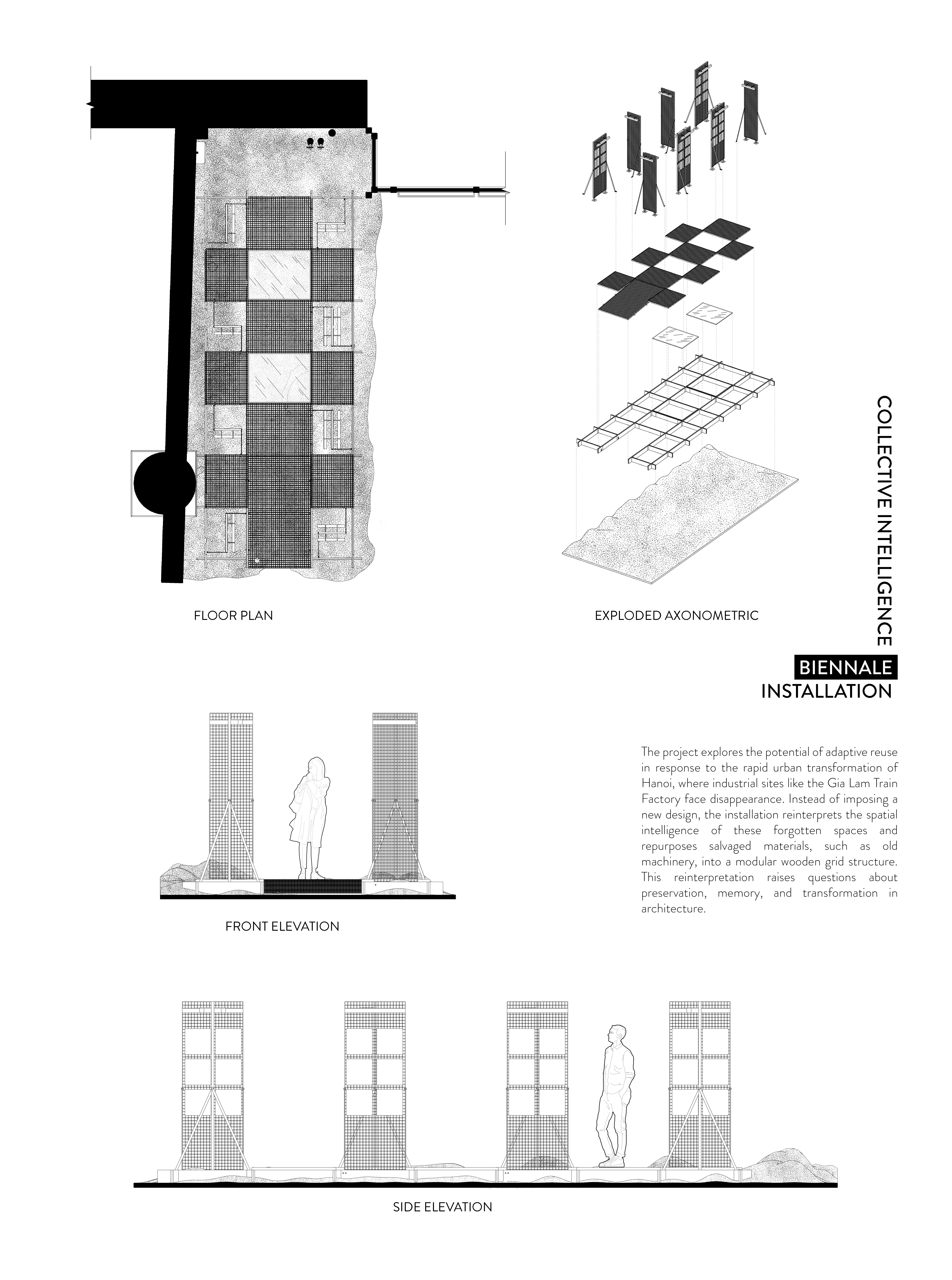 FLOOR PLAN

EXPLODED AXONOMETRIC

COLLECTIVE INTELLIGENCE

BIENNALE
INSTALLATION

The project explores the potential of adaptive reuse in response to the rapid urban transformation of Hanoi, where industrial sites like the Gia Lam Train Factory face disappearance. Instead of imposing a new design, the installation reinterprets the spatial intelligence of these forgotten spaces and repurposes salvaged materials, such as old machinery, into a modular wooden grid structure. This reinterpretation raises questions about preservation, memory, and transformation in architecture.

FRONT ELEVATION

SIDE ELEVATION